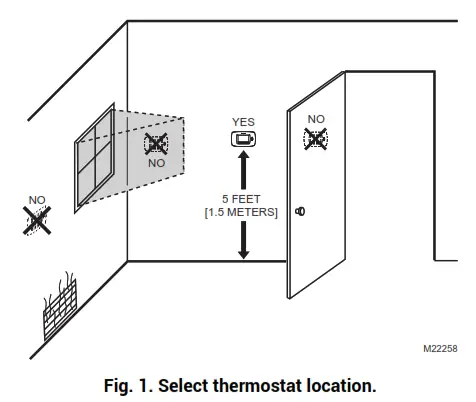 YES

NO

NO

NO

5 FEET
[1.5 METERS]

M22258

Fig. 1. Select thermostat location.