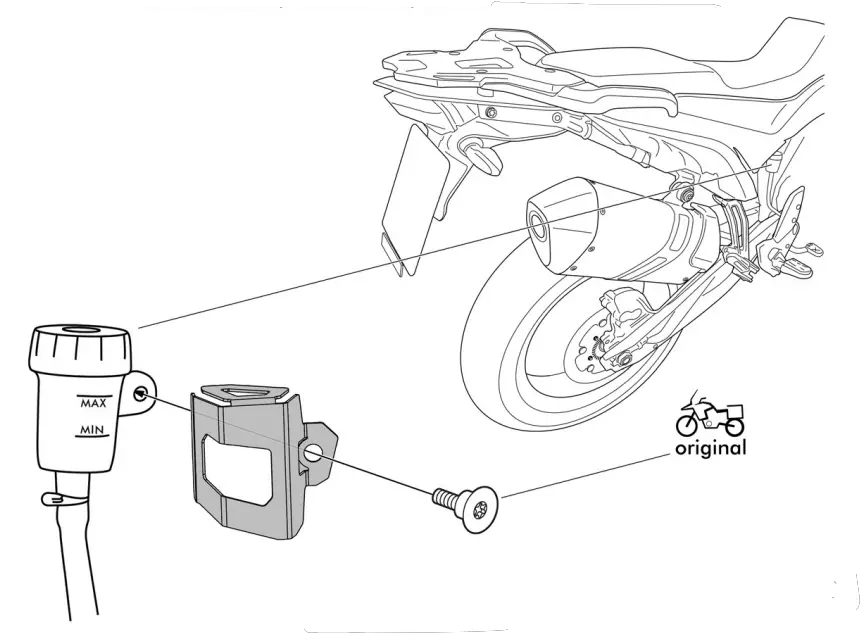 MAX
MIN
original