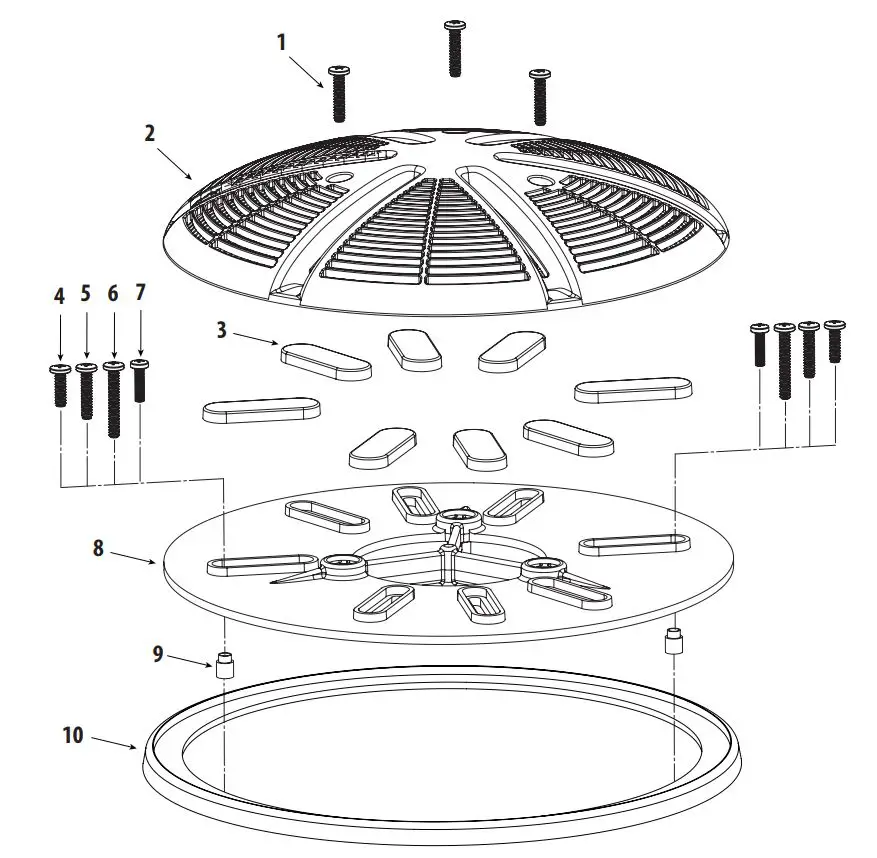 1
2
4 5 6 7
3
8
9
10