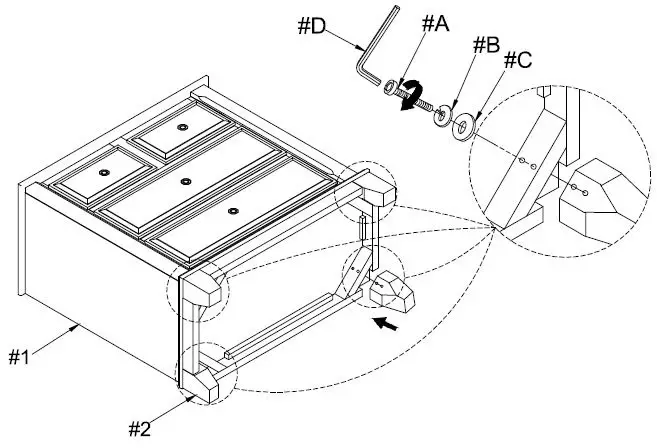 #D
#A
#B
#C
#1
#2