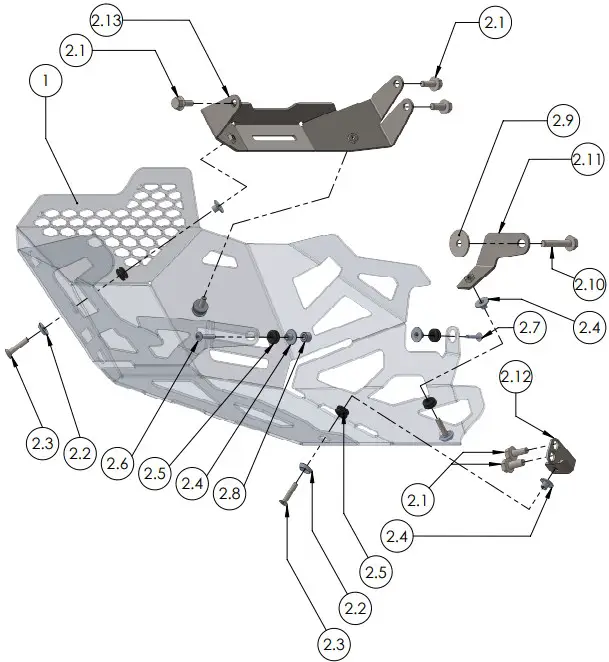 2.13
2.1
2.1
1
2.9
2.11
2.10
2.4
2.7
2.12
2.3
2.2
2.6
2.5
2.4
2.8
2.1
2.4
2.5
2.2
2.3