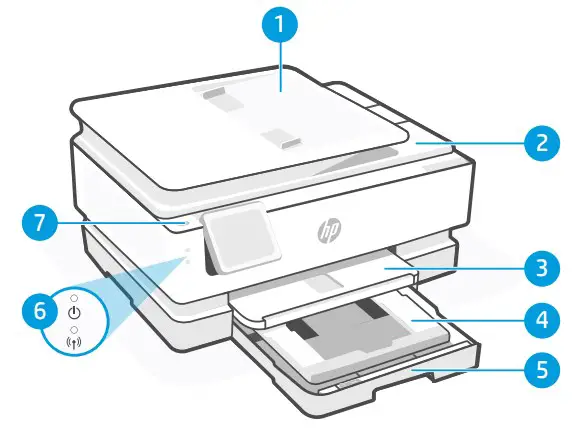 1
2
7
hp
3
6
4
5