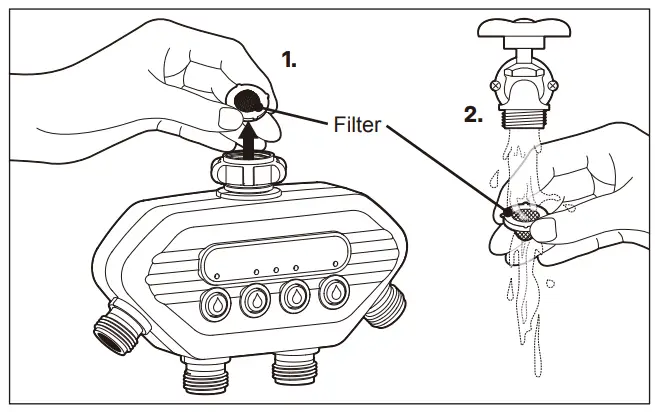 1.

Filter

2.