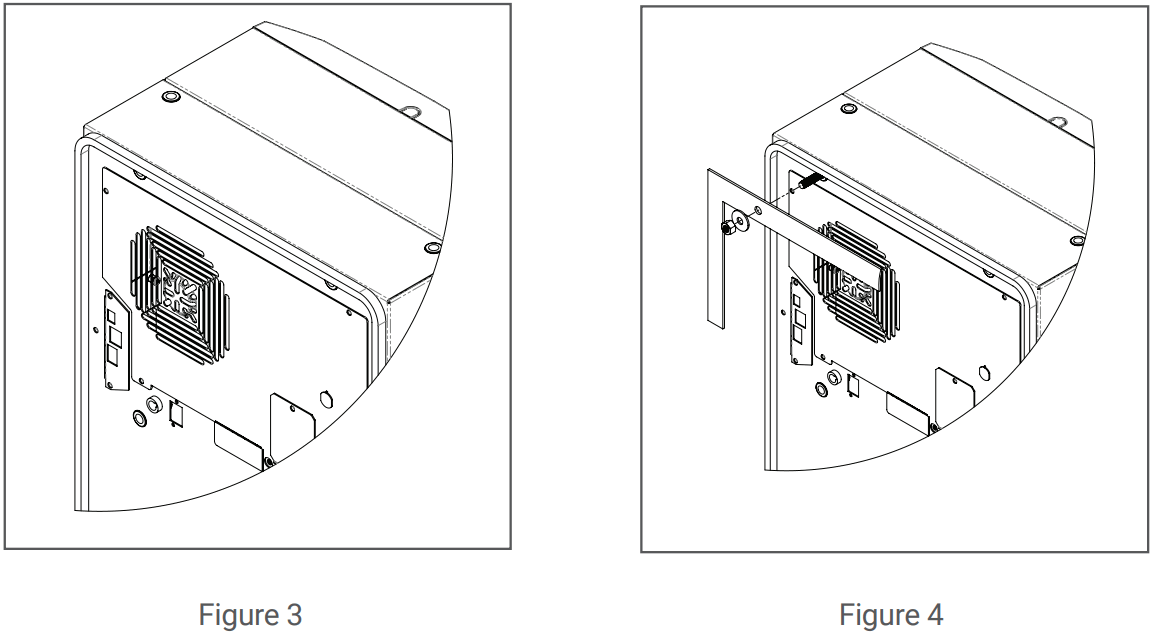 Figure 3

Figure 4