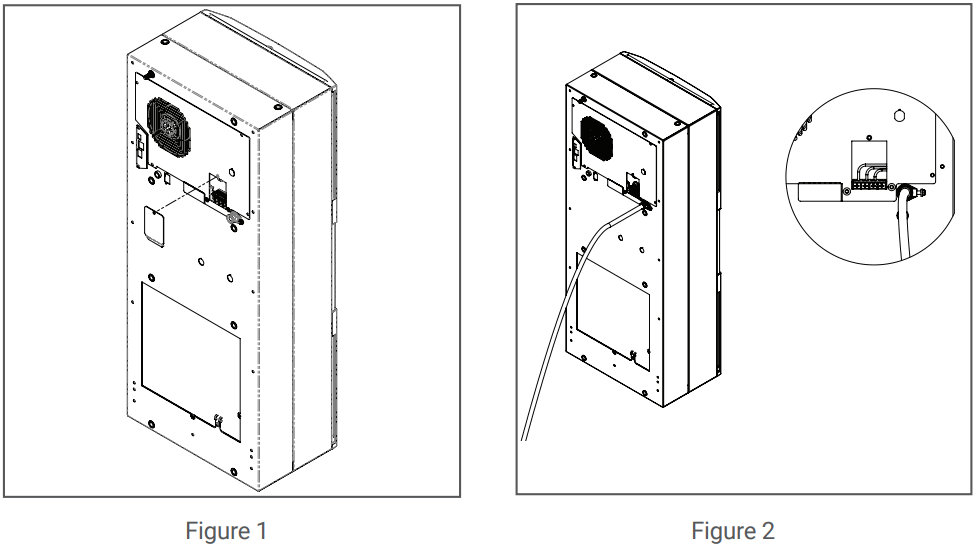 Figure 1

Figure 2