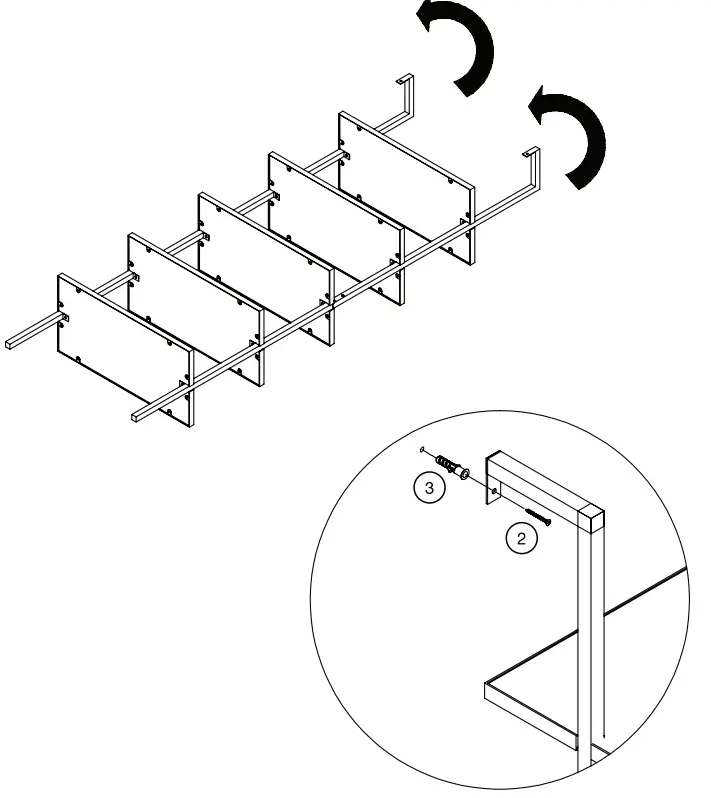 3

2