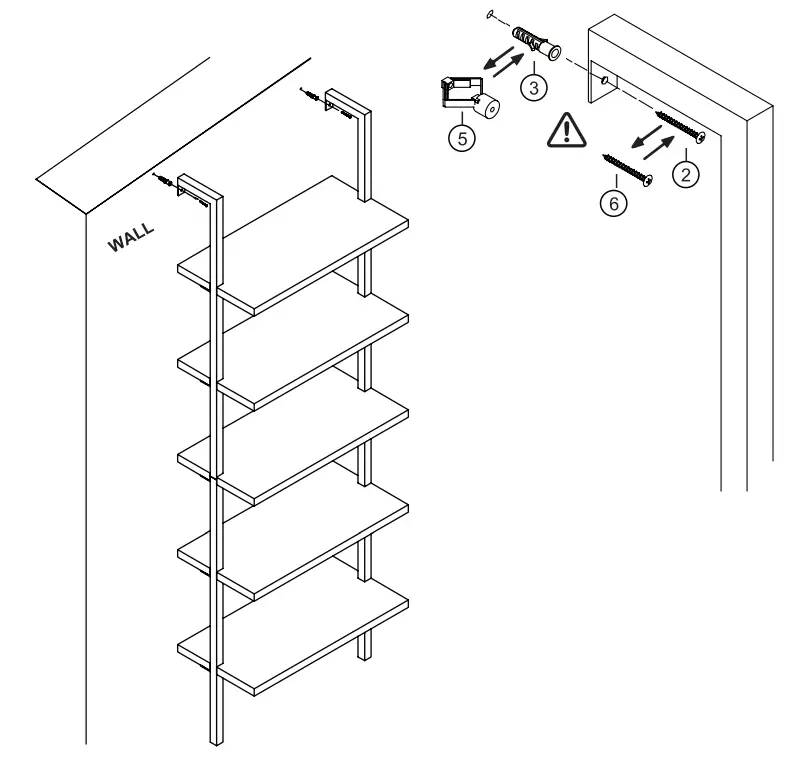 WALL

3

5

2

6