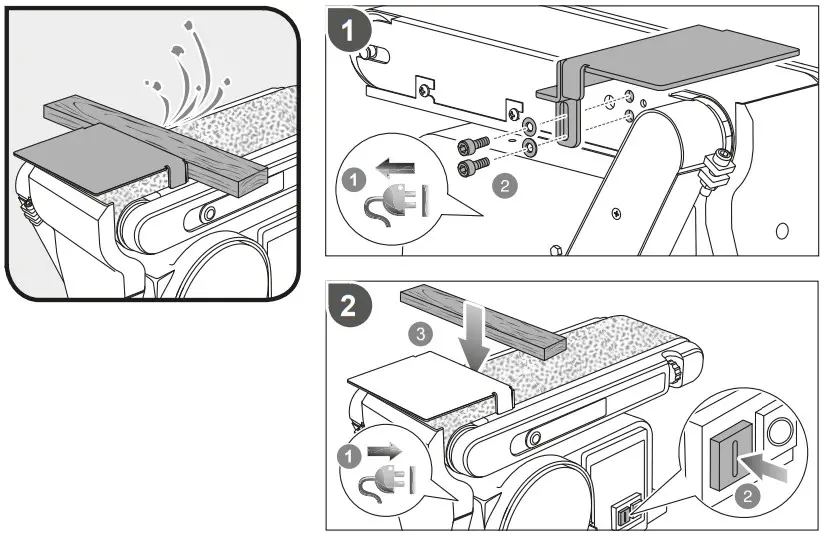 1
1
2
2
3
1
2