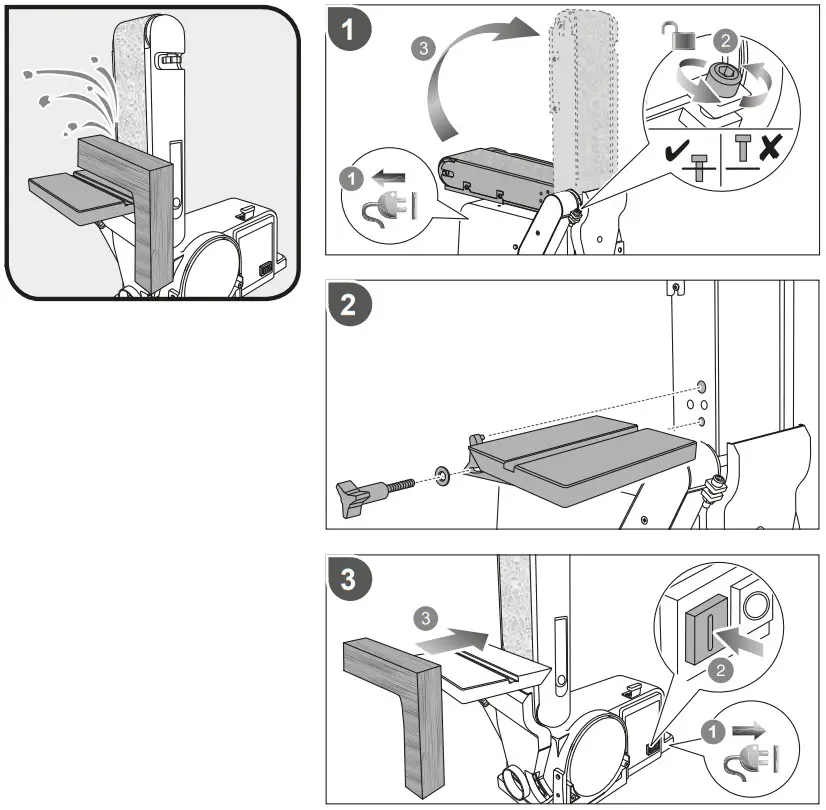 1
3
2
1

2

3
3
2
1