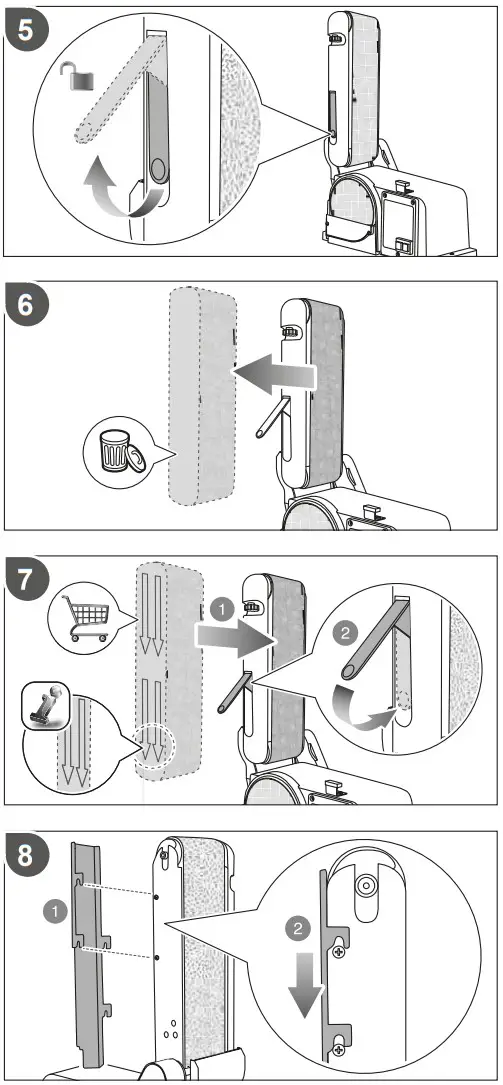 5

6

7

1

2

8

1

2