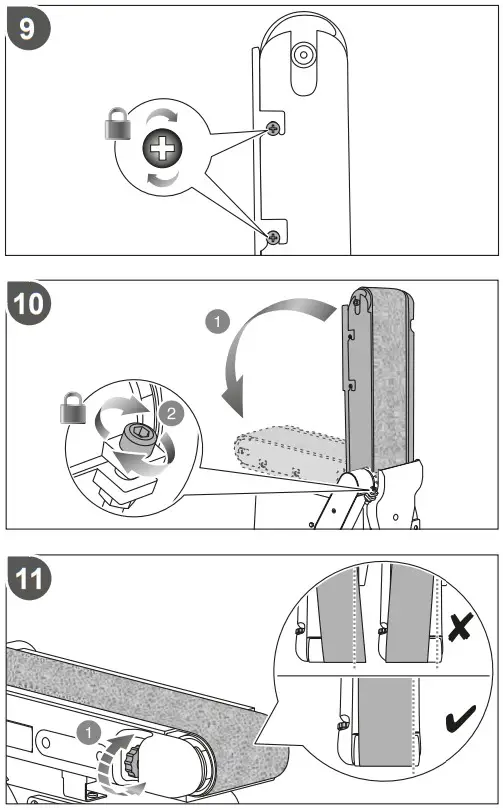 9

10

1

2

11

1