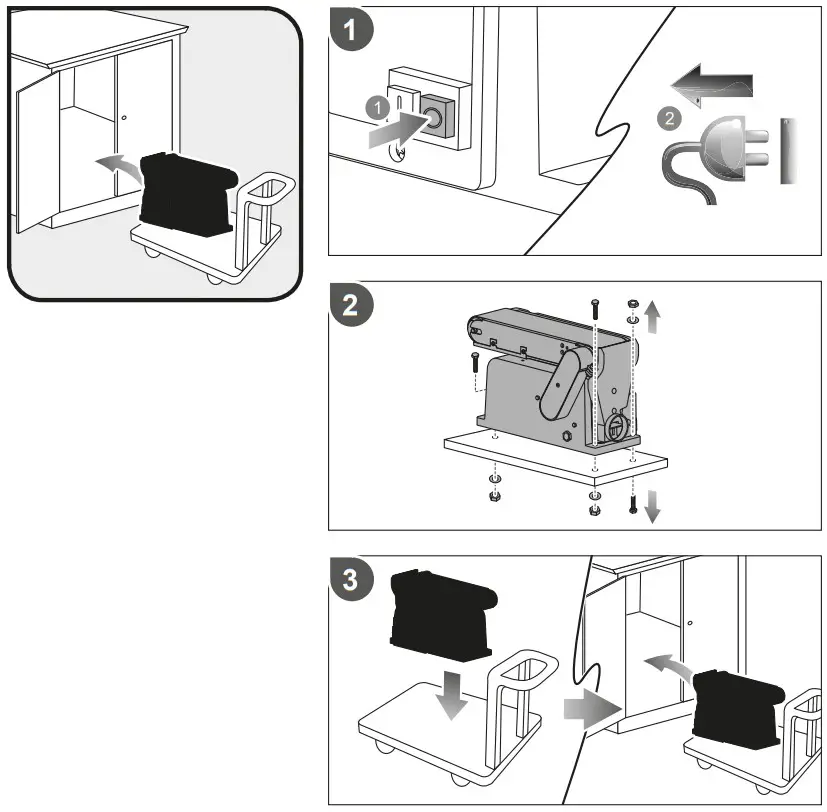 1
1
2
2
3