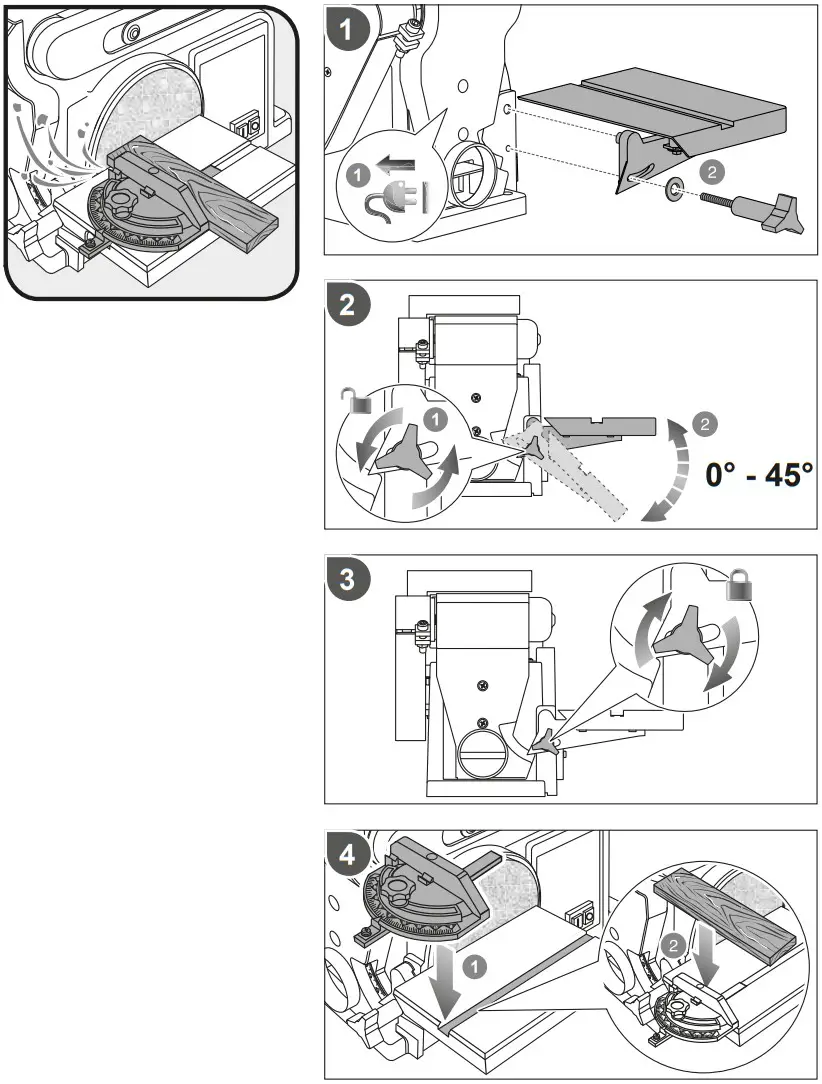 1
1
2
2
1
2
0° - 45°
3
4
1
2