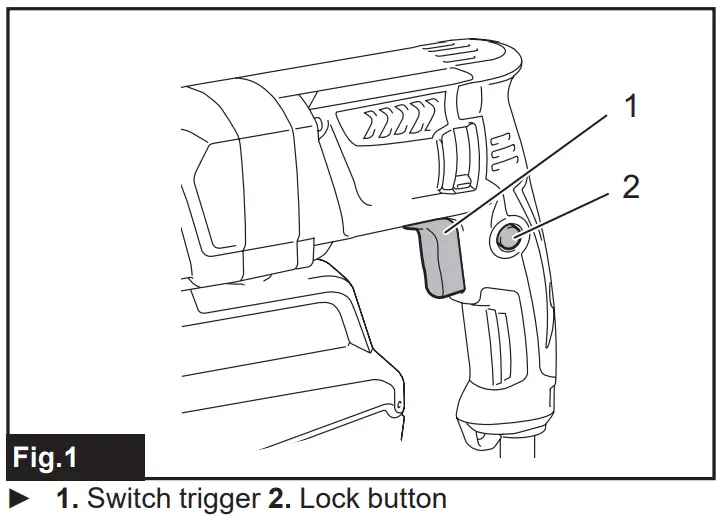 1
2
Fig.1
► 1. Switch trigger 2. Lock button