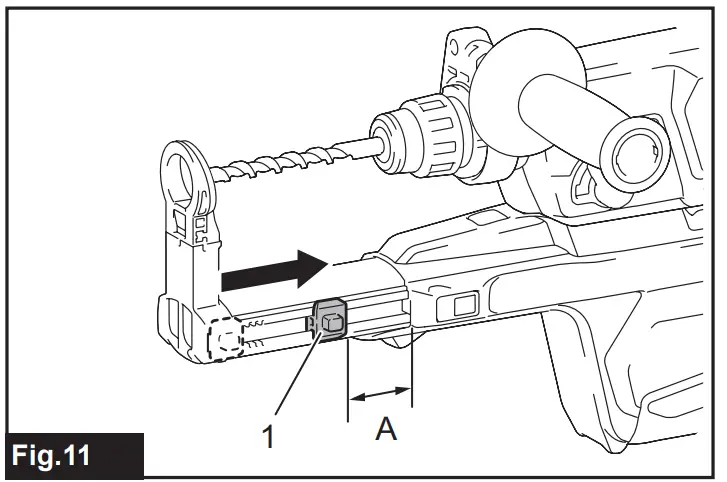 1
A
Fig.11