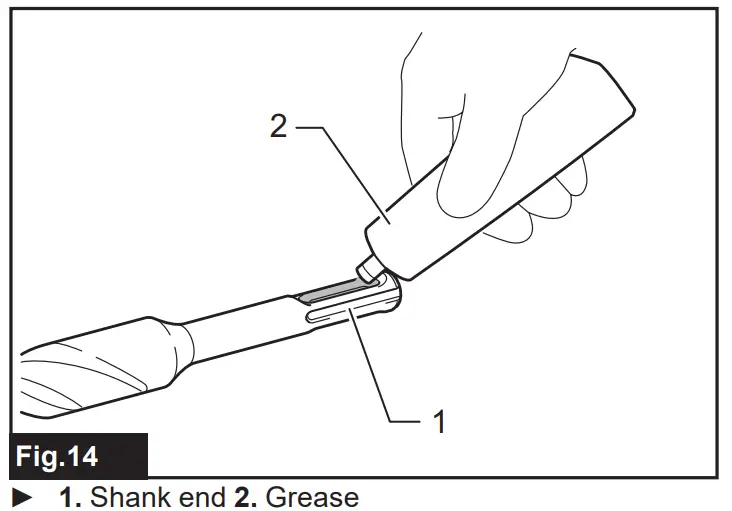 2

1

Fig.14

► 1. Shank end 2. Grease