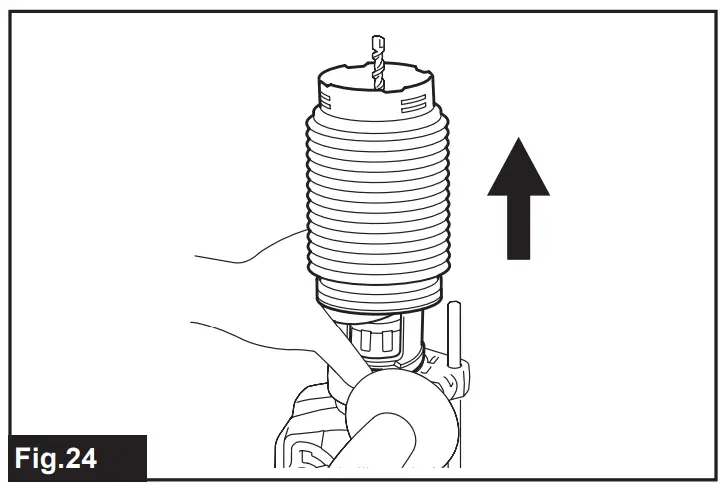 Fig.24