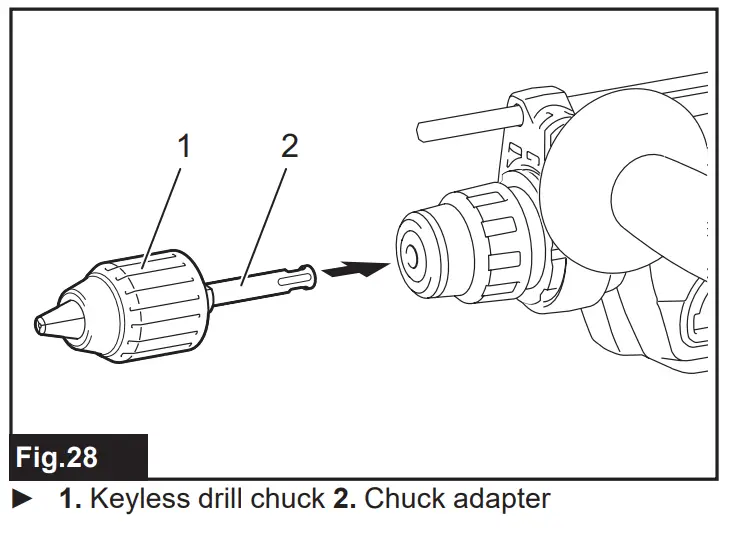 1
2
Fig.28
► 1. Keyless drill chuck 2. Chuck adapter