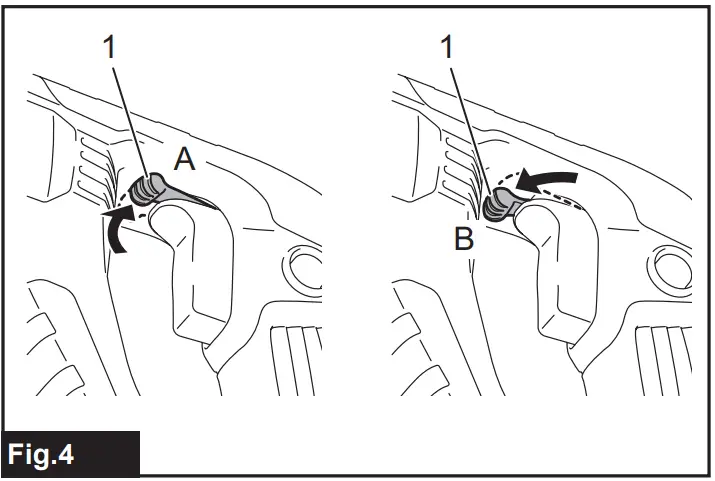 1
A
1
B
Fig.4