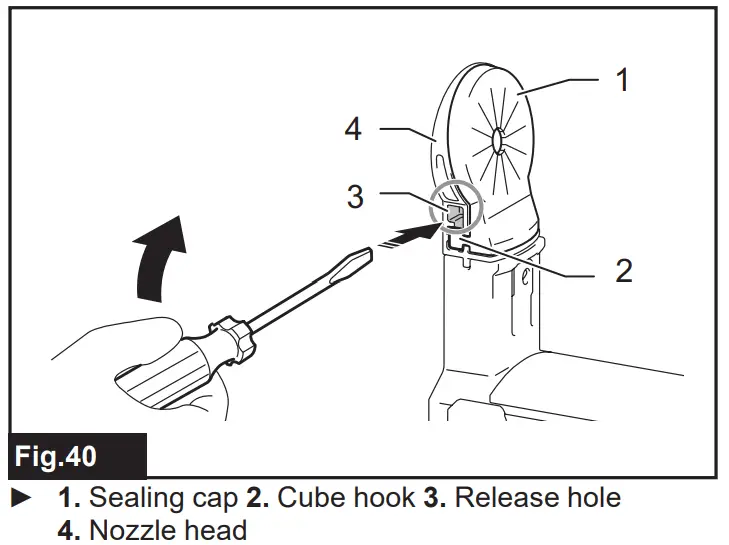 1
4
3
2
Fig.40
► 1. Sealing cap 2. Cube hook 3. Release hole 4. Nozzle head