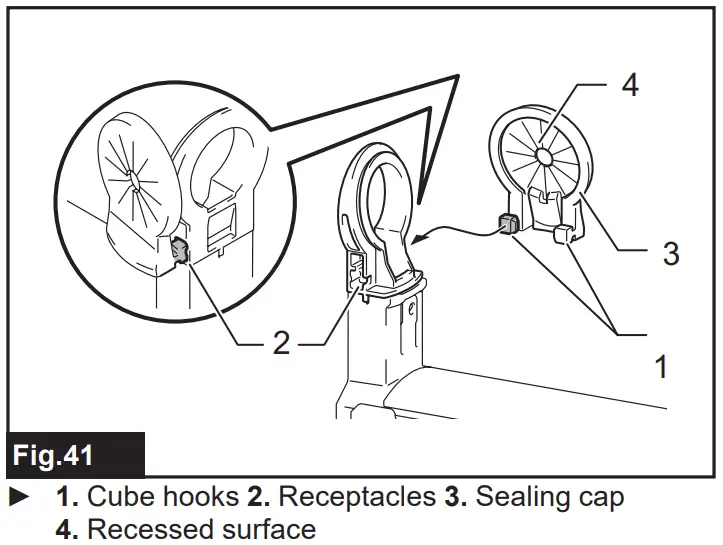 4

3

2

1

Fig.41

► 1. Cube hooks 2. Receptacles 3. Sealing cap 4. Recessed surface