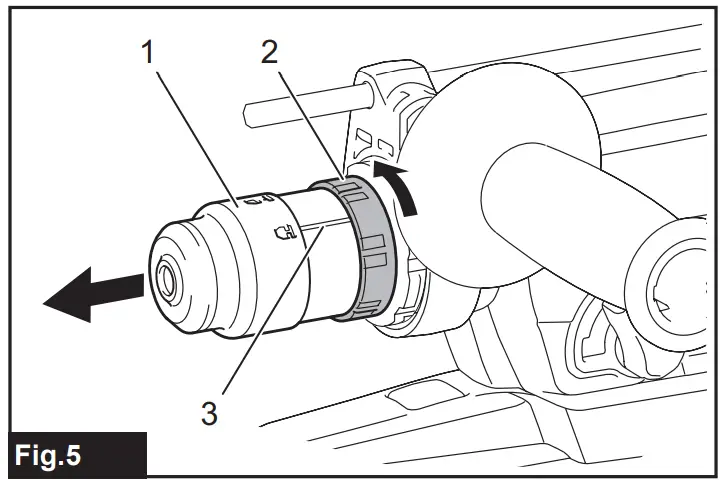 1
2
3
Fig.5