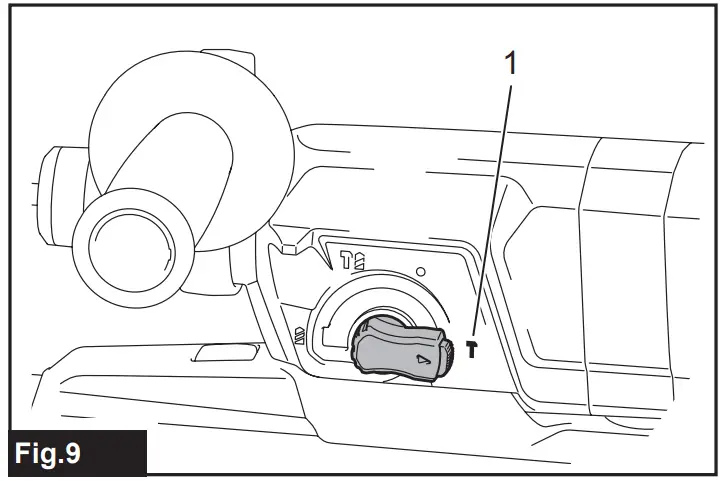 1

Fig.9