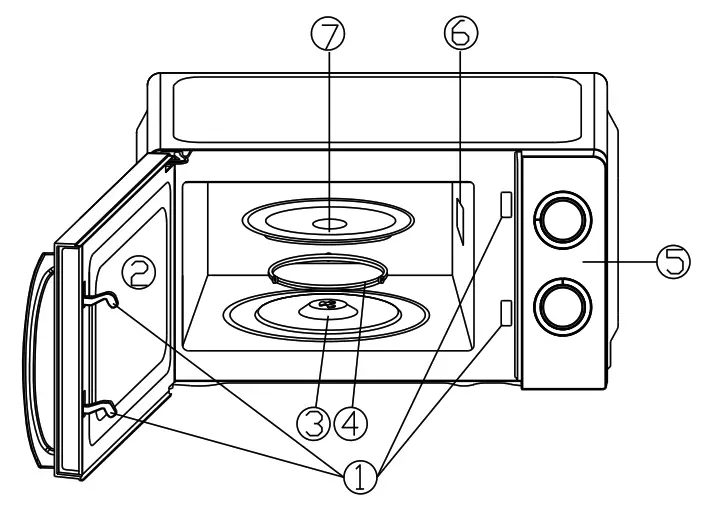 ⑦
⑥
②
⑤
③
④
①