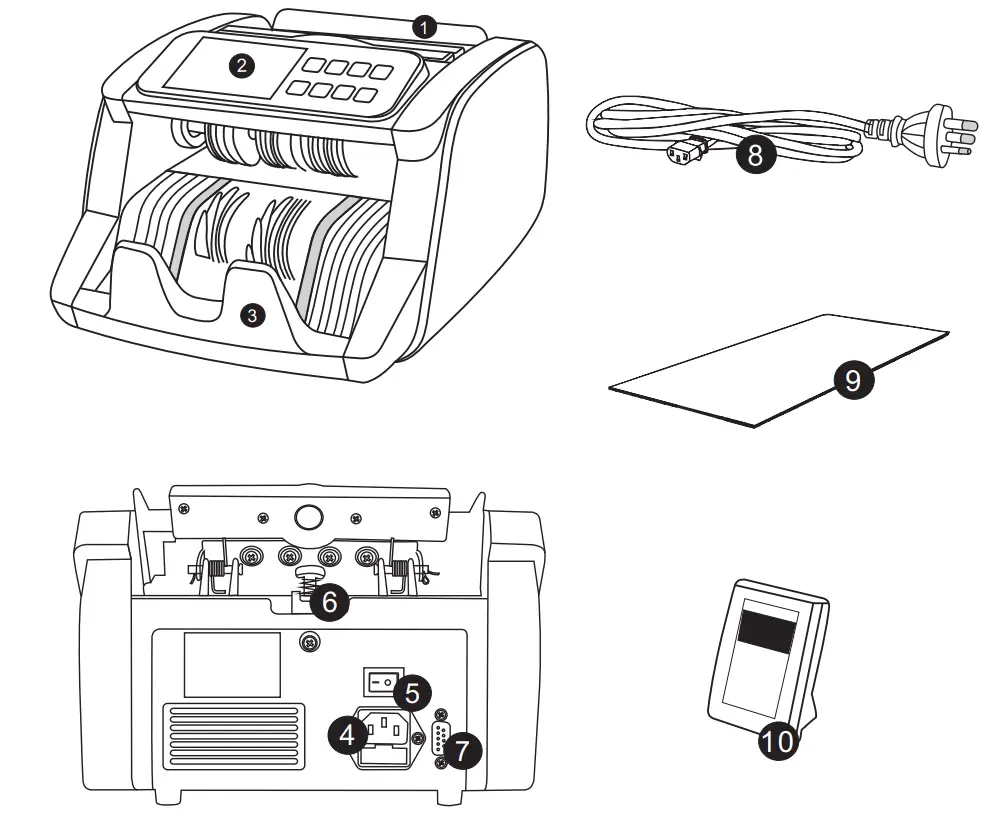 1
2
3
8
9
6
5
4
7
10