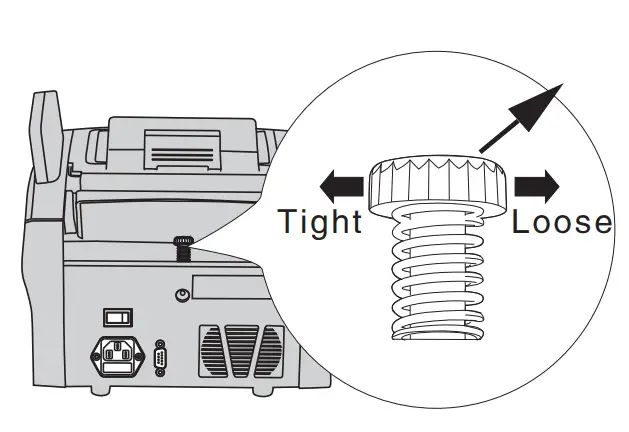 Tight
Loose