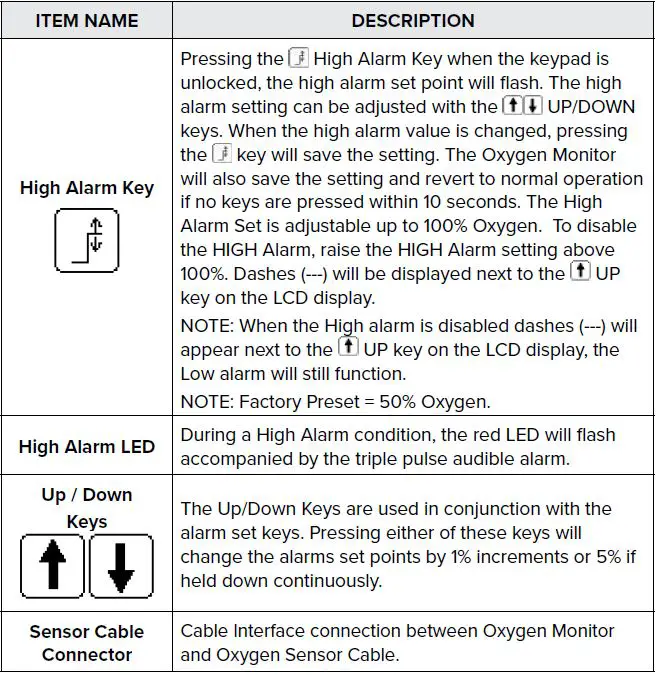 | ITEM NAME | DESCRIPTION |
|---|---|
| High Alarm Key | Pressing the High Alarm Key when the keypad is unlocked, the high alarm set point will flash. The high alarm setting can be adjusted with the UP/DOWN keys. When the high alarm value is changed, pressing the key will save the setting. The Oxygen Monitor will also save the setting and revert to normal operation if no keys are pressed within 10 seconds. The High Alarm Set is adjustable up to 100% Oxygen. To disable the HIGH Alarm, raise the HIGH Alarm setting above 100%. Dashes (---) will be displayed next to the UP key on the LCD display. NOTE: When the High alarm is disabled dashes (---) will appear next to the UP key on the LCD display, the Low alarm will still function. NOTE: Factory Preset = 50% Oxygen. |
| High Alarm LED | During a High Alarm condition, the red LED will flash accompanied by the triple pulse audible alarm. |
| Up / Down Keys | The Up/Down Keys are used in conjunction with the alarm set keys. Pressing either of these keys will change the alarms set points by 1% increments or 5% if held down continuously. |
| Sensor Cable Connector | Cable Interface connection between Oxygen Monitor and Oxygen Sensor Cable. |