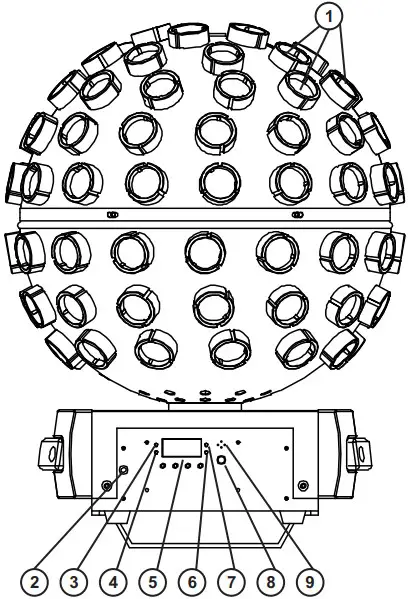 1

2 3 4 5 6 7 8 9