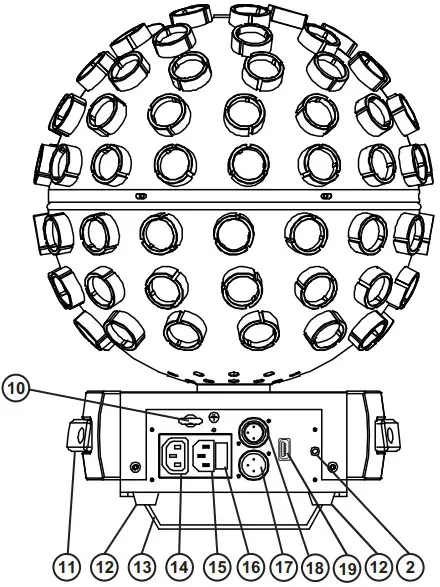 10
11 12 13 14 15 16 17 18 19 12 2