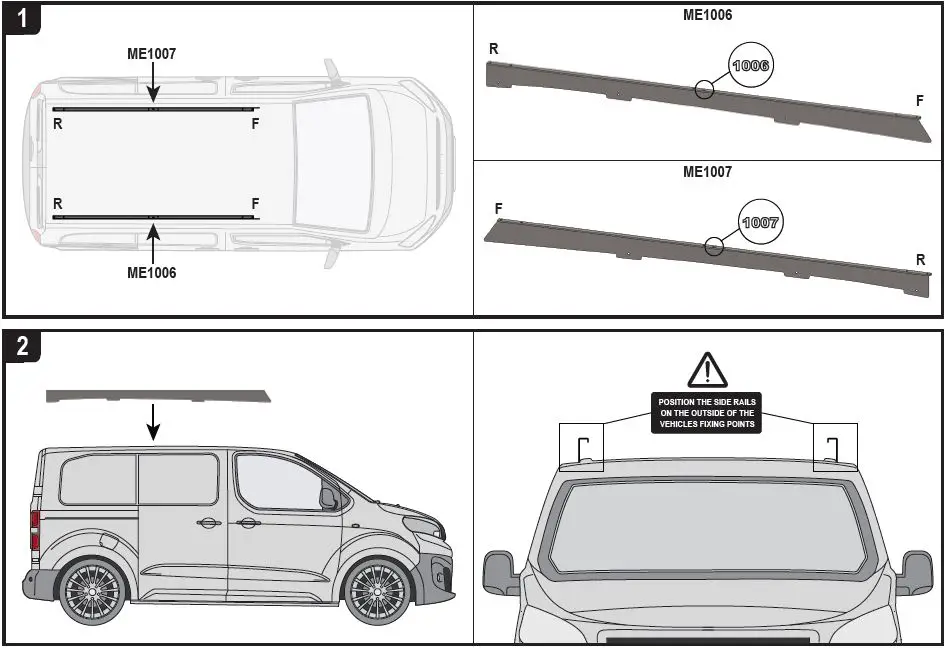 1

ME1007

R F

R F

ME1006

ME1006

R

1006

F

ME1007

F

1007

R

2

POSITION THE SIDE RAILS ON THE OUTSIDE OF THE VEHICLES FIXING POINTS