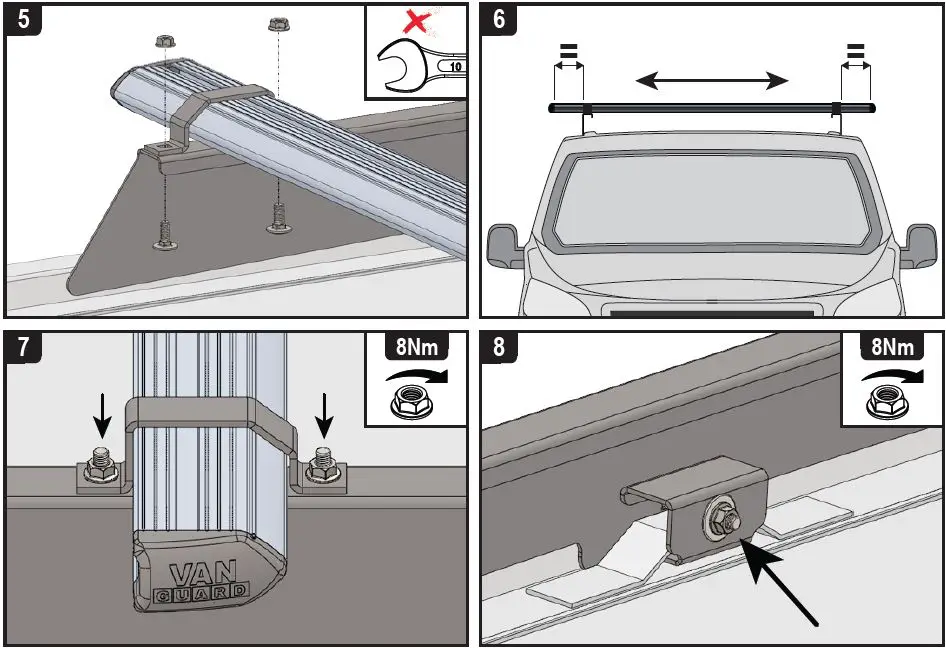 5

10

6

=

=

7

8Nm

VAN GUARD

8

8Nm