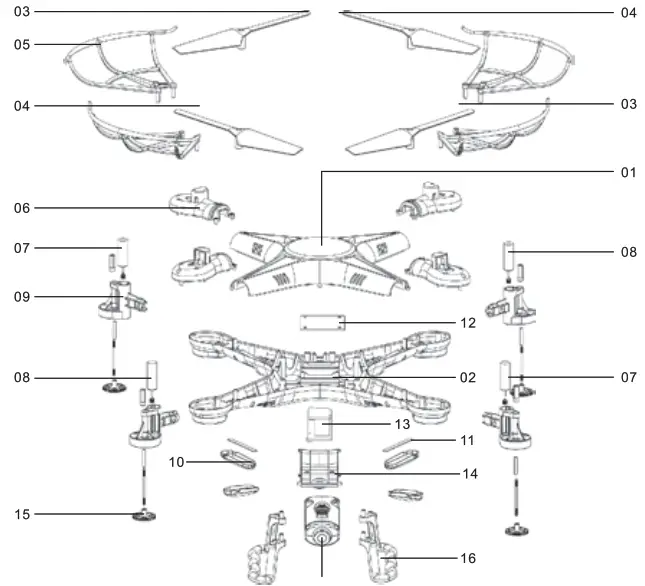 03
04
05
04
03
01
06
07
08
09
12
08
02
07
13
11
10
14
15
16