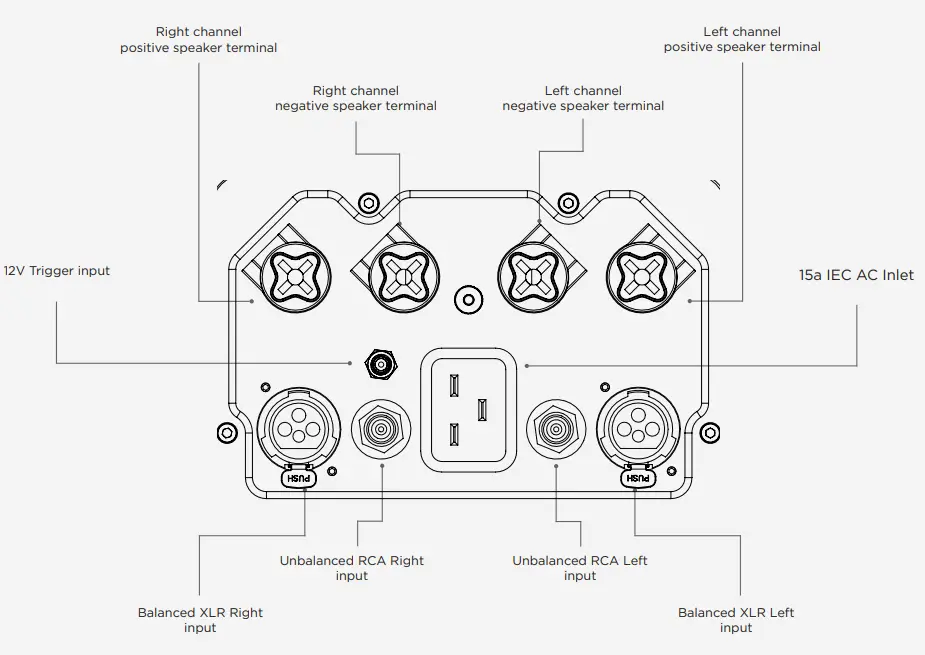 Right channel
positive speaker terminal

Left channel
positive speaker terminal

Right channel
negative speaker terminal

Left channel
negative speaker terminal

12V Trigger input

15a IEC AC Inlet

PUSH

PUSH

Unbalanced RCA Right
input

Unbalanced RCA Left
input

Balanced XLR Right
input

Balanced XLR Left
input