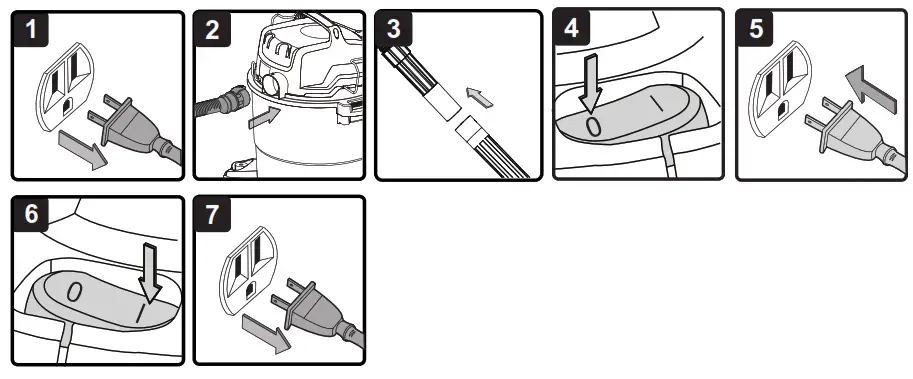 1
2
3
4
O
I
5
6
O
I
7