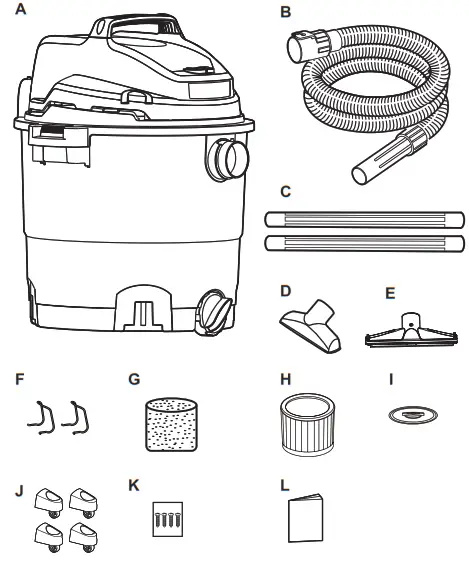 A

B

C

D

E

F

G

H

I

J

K

L