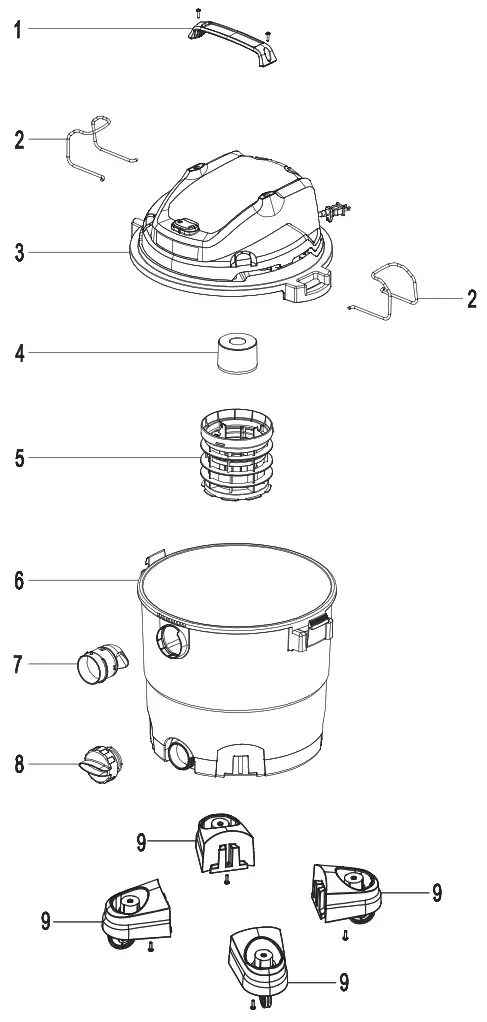 1
2
3
2
4
5
6
7
8
9
9
9
9