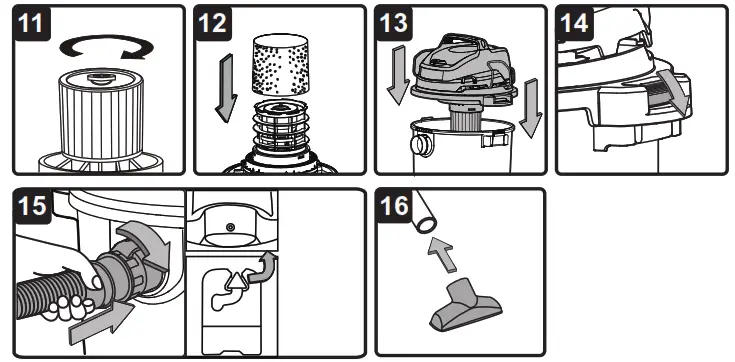 11

12

13

14

15

16