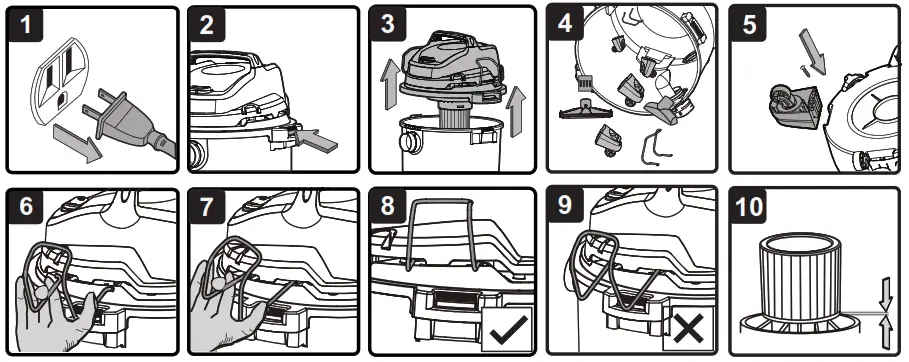 1
2
3
4
5
6
7
8
9
10