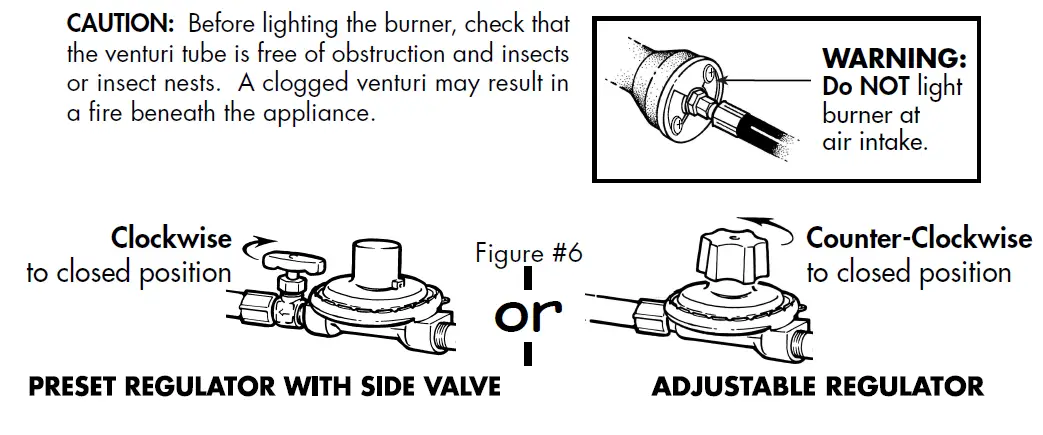 CAUTION: Before lighting the burner, check that the venturi tube is free of obstruction and insects or insect nests. A clogged venturi may result in a fire beneath the appliance.

WARNING: Do NOT light burner at air intake.

Clockwise to closed position

Figure #6

or

Counter-Clockwise to closed position

PRESET REGULATOR WITH SIDE VALVE

ADJUSTABLE REGULATOR