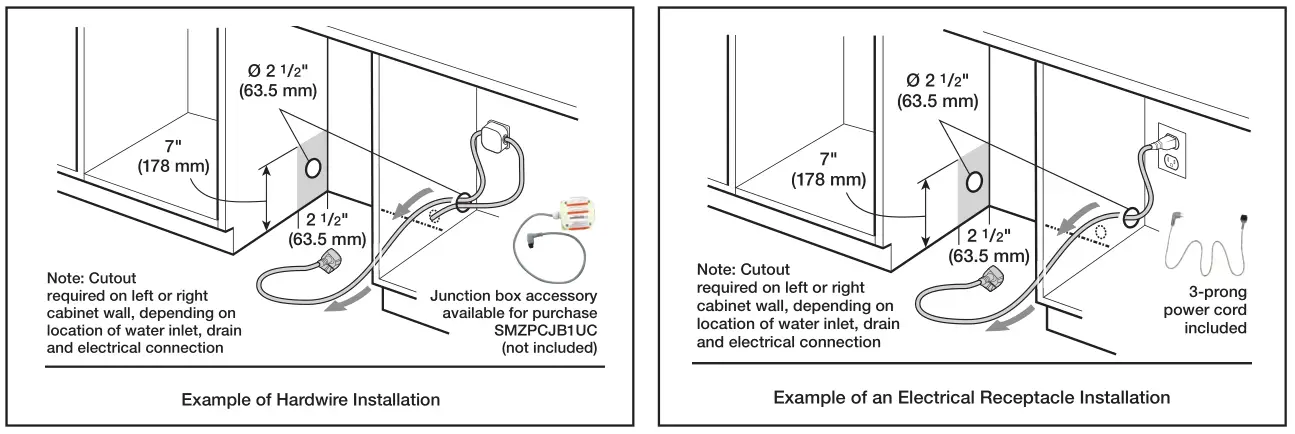 Ø 2 1/2"
(63.5 mm)

7"
(178 mm)

2 1/2"
(63.5 mm)

Note: Cutout required on left or right cabinet wall, depending on location of water inlet, drain and electrical connection

Junction box accessory available for purchase SMZPCJB1UC
(not included)

Example of Hardwire Installation

Ø 2 1/2"
(63.5 mm)

7"
(178 mm)

2 1/2"
(63.5 mm)

Note: Cutout required on left or right cabinet wall, depending on location of water inlet, drain and electrical connection

3-prong power cord included

Example of an Electrical Receptacle Installation