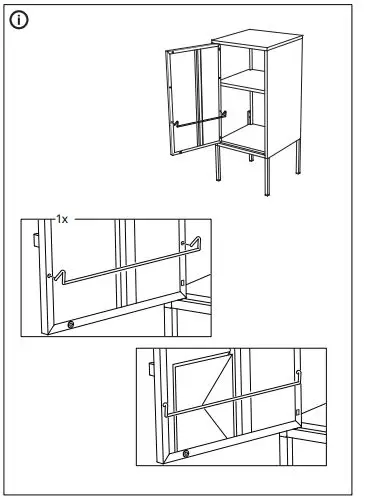 i

1x