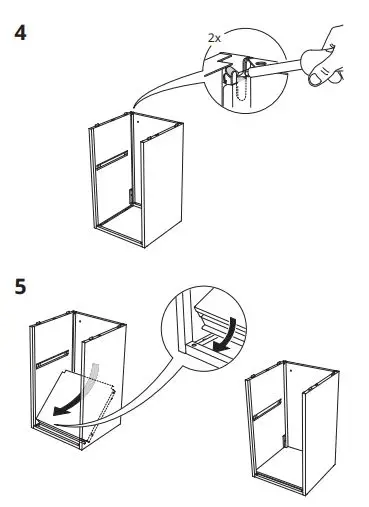 4

2x

5