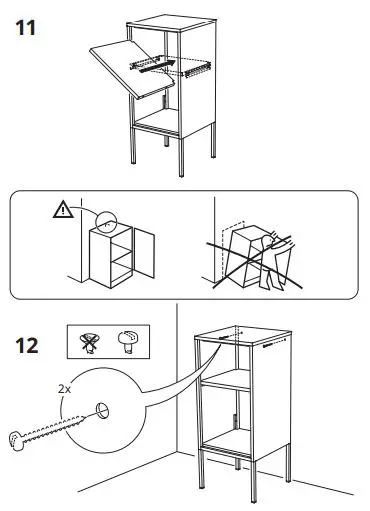 11

12

2x