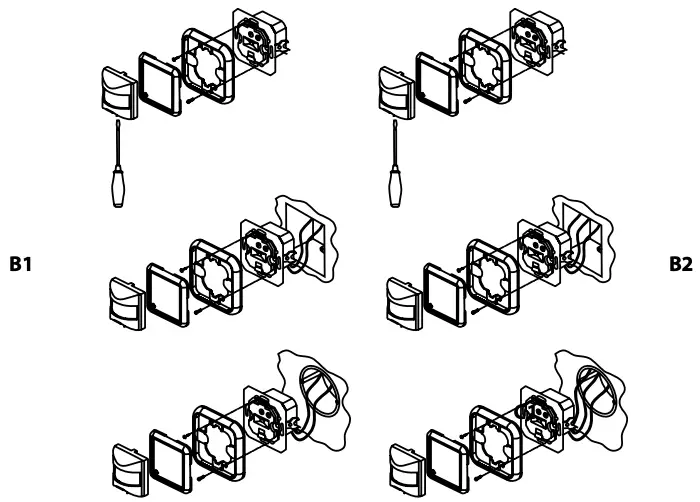 B1

B2