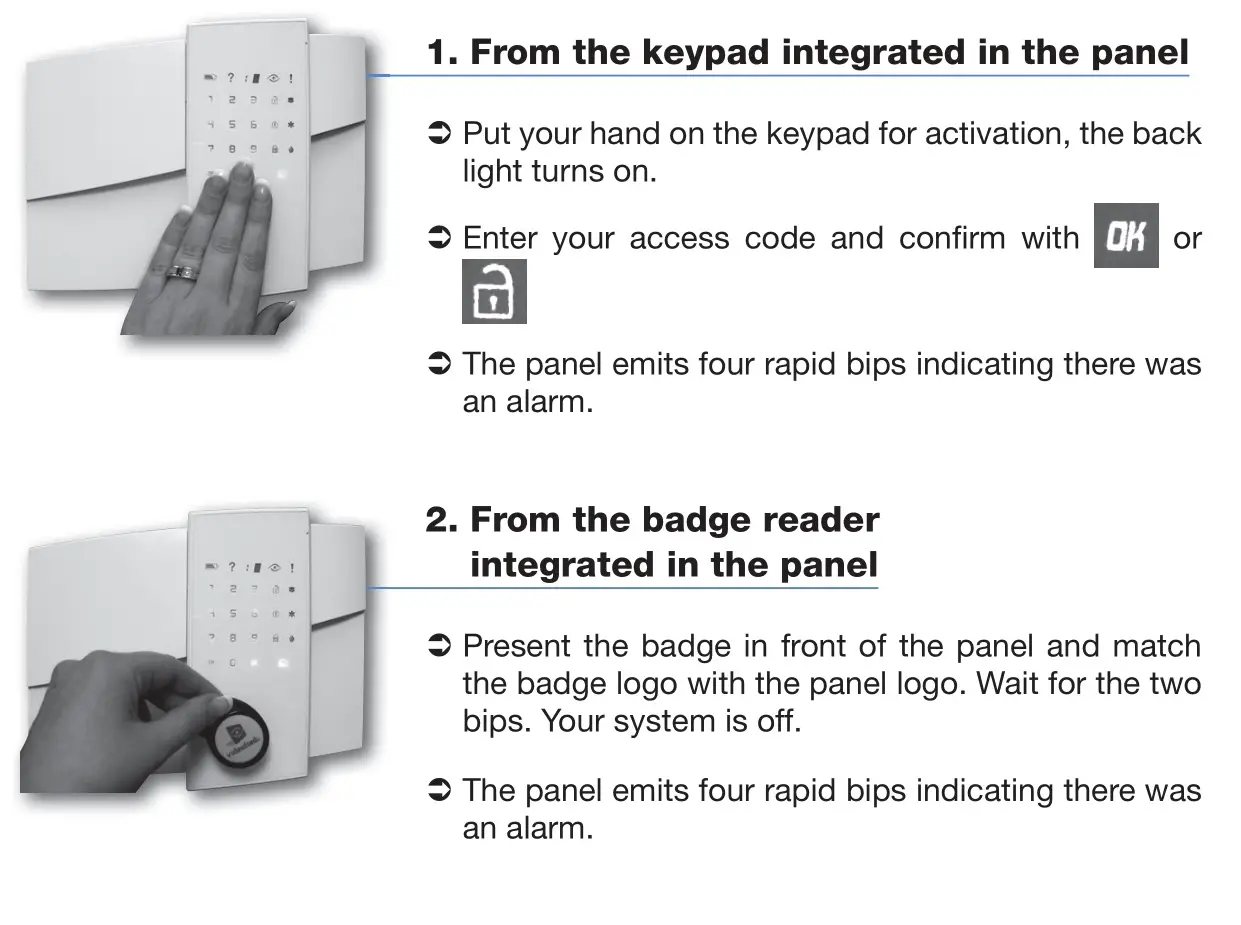 1. From the keypad integrated in the panel

➲ Put your hand on the keypad for activation, the back light turns on.

➲ Enter your access code and confirm with OK or

➲ The panel emits four rapid bips indicating there was an alarm.

2. From the badge reader integrated in the panel

➲ Present the badge in front of the panel and match the badge logo with the panel logo. Wait for the two bips. Your system is off.

➲ The panel emits four rapid bips indicating there was an alarm.