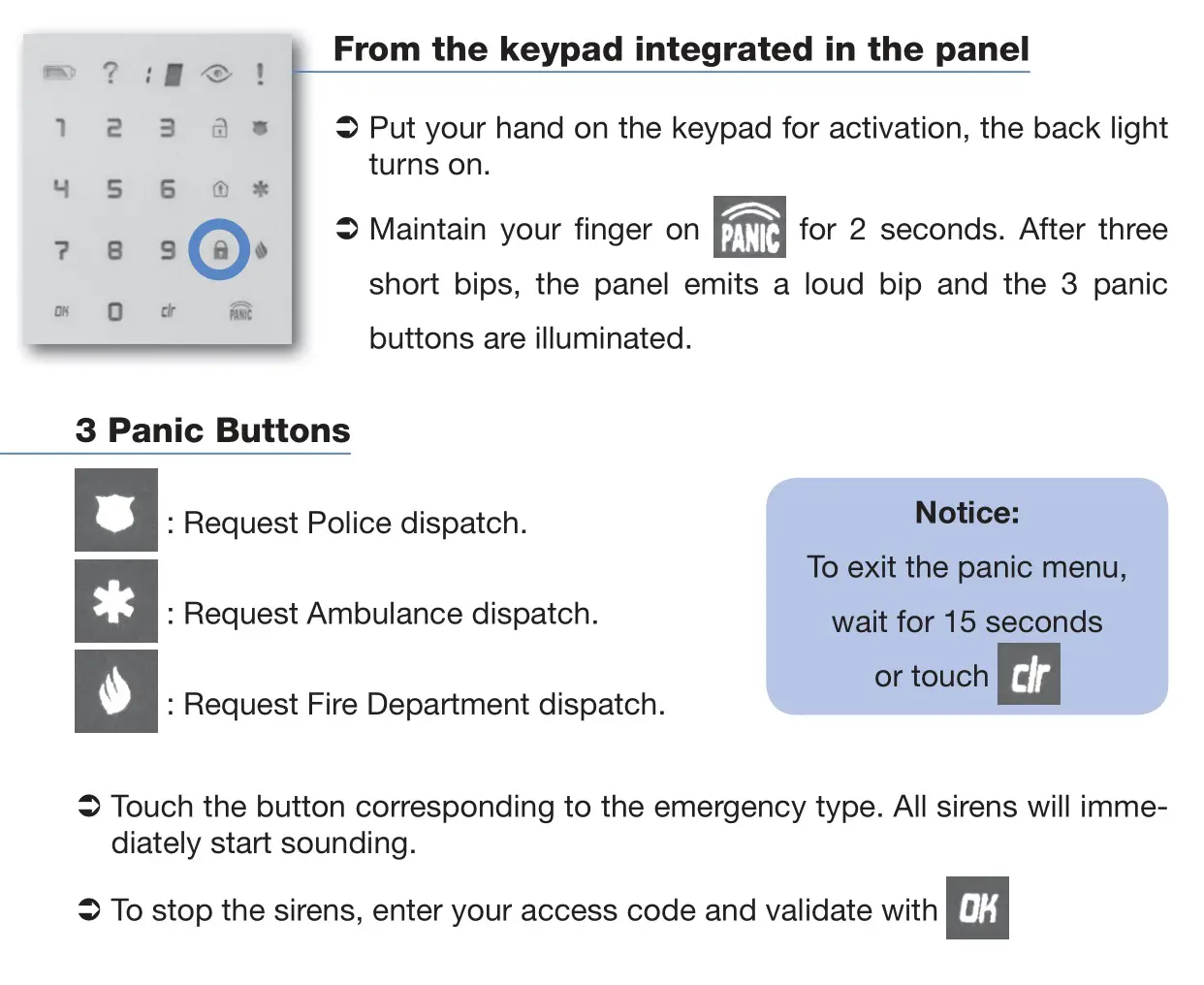 ? ! 1 2 3 4 5 6 7 8 9 OK 0 clr PANIC

From the keypad integrated in the panel

➲ Put your hand on the keypad for activation, the back light turns on.

➲ Maintain your finger on PANIC for 2 seconds. After three short bips, the panel emits a loud bip and the 3 panic buttons are illuminated.

3 Panic Buttons

: Request Police dispatch.

: Request Ambulance dispatch.

: Request Fire Department dispatch.

Notice:
To exit the panic menu, wait for 15 seconds or touch clr

➲ Touch the button corresponding to the emergency type. All sirens will immediately start sounding.

➲ To stop the sirens, enter your access code and validate with OK